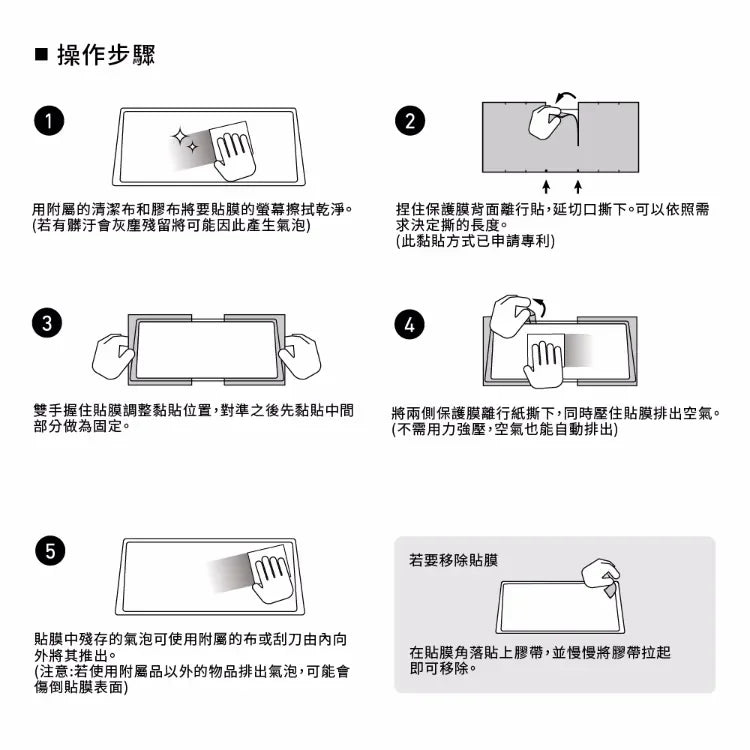 ■ 操作步驟

1

用附屬的清潔布和膠布將要貼膜的螢幕擦拭乾淨。
(若有髒汙會灰塵殘留將可能因此產生氣泡)

2

捏住保護膜背面離行貼，延切口撕下。可以依照需求決定撕的長度。
(此黏貼方式已申請專利)

3

雙手握住貼膜調整黏貼位置，對準之後先黏貼中間部分做為固定。

4

將兩側保護膜離行紙撕下，同時壓住貼膜排出空氣。
(不需用力強壓，空氣也能自動排出)

5

貼膜中殘存的氣泡可使用附屬的布或刮刀由內向外將其推出。
(注意:若使用附屬品以外的物品排出氣泡，可能會傷倒貼膜表面)

若要移除貼膜

在貼膜角落貼上膠帶，並慢慢將膠帶拉起即可移除。