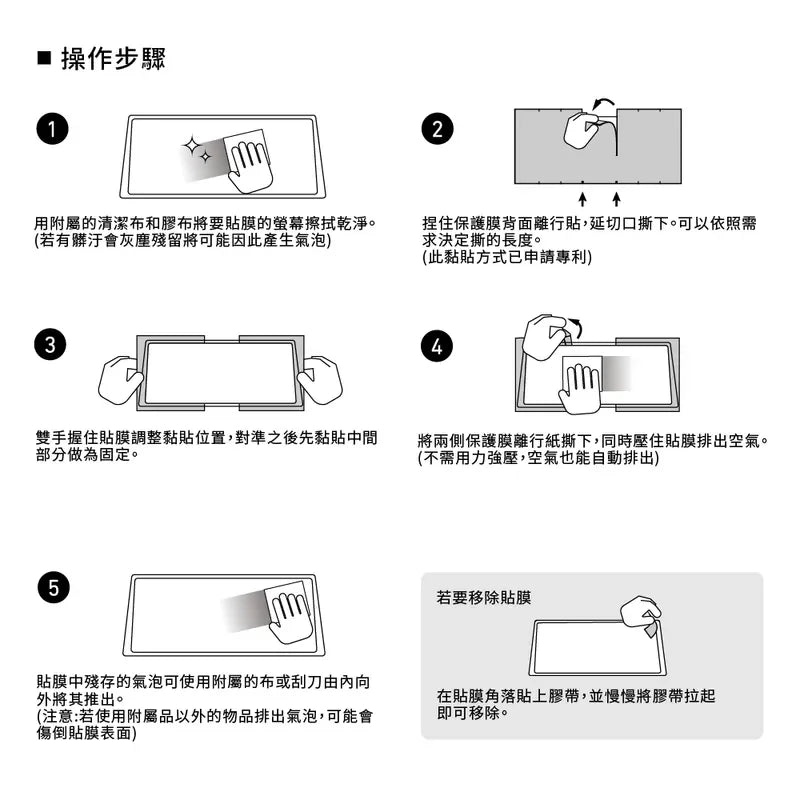 ■ 操作步驟

1

用附屬的清潔布和膠布將要貼膜的螢幕擦拭乾淨。
(若有髒汙會灰塵殘留將可能因此產生氣泡)

2

捏住保護膜背面離行貼，延切口撕下。可以依照需求決定撕的長度。
(此黏貼方式已申請專利)

3

雙手握住貼膜調整黏貼位置，對準之後先黏貼中間部分做為固定。

4

將兩側保護膜離行紙撕下，同時壓住貼膜排出空氣。
(不需用力強壓，空氣也能自動排出)

5

貼膜中殘存的氣泡可使用附屬的布或刮刀由內向外將其推出。
(注意:若使用附屬品以外的物品排出氣泡，可能會傷倒貼膜表面)

若要移除貼膜

在貼膜角落貼上膠帶，並慢慢將膠帶拉起即可移除。